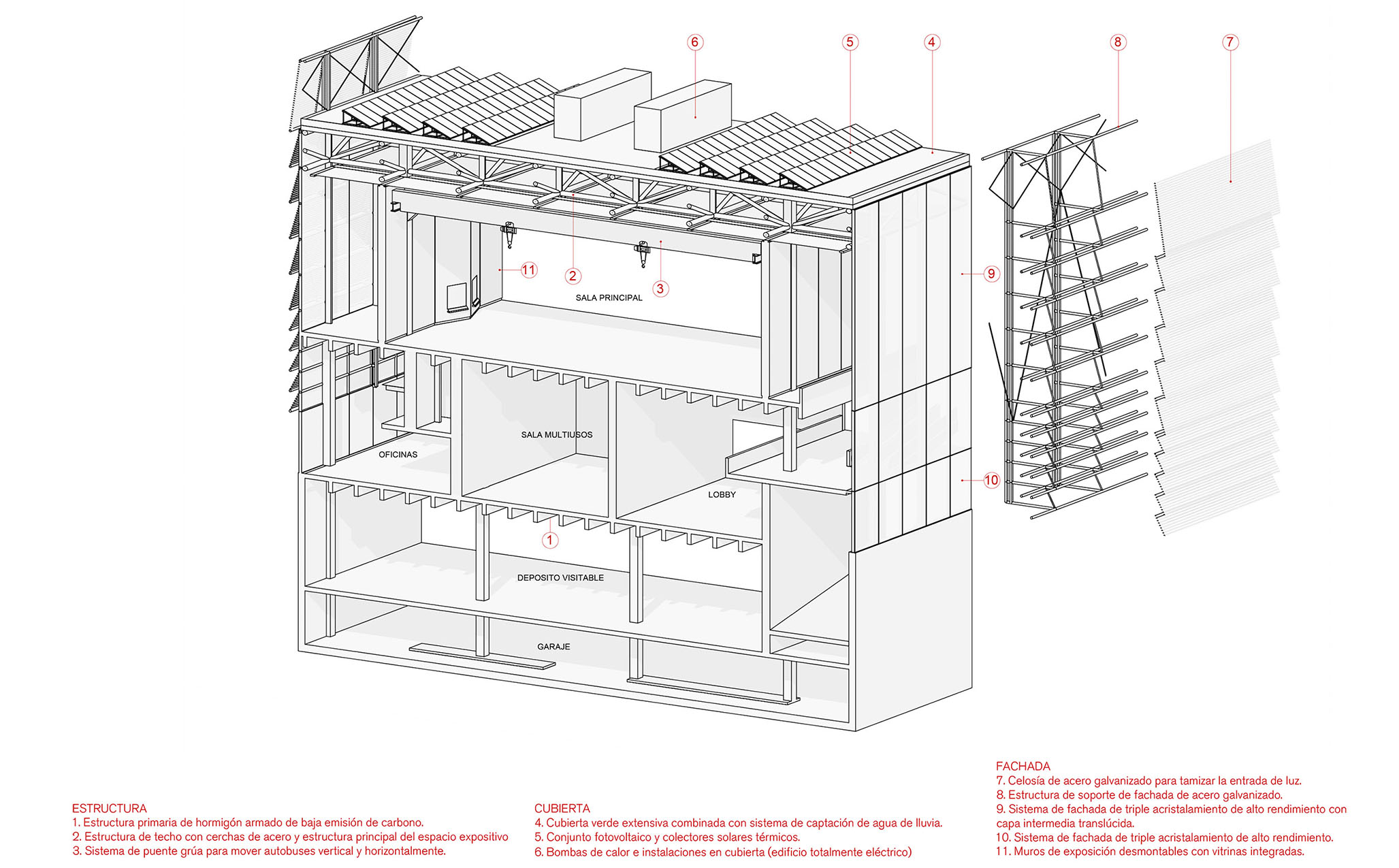 6
5
4
8
7
11
2
3
9
SALA PRINCIPAL
SALA MULTIUSOS
OFICINAS
LOBBY
10
1
DEPOSITO VISITABLE
GARAJE

ESTRUCTURA
1. Estructura primaria de hormigón armado de baja emisión de carbono.
2. Estructura de techo con cerchas de acero y estructura principal del espacio expositivo
3. Sistema de puente grúa para mover autobuses vertical y horizontalmente.

CUBIERTA
4. Cubierta verde extensiva combinada con sistema de captación de agua de lluvia.
5. Conjunto fotovoltaico y colectores solares térmicos.
6. Bombas de calor e instalaciones en cubierta (edificio totalmente eléctrico)

FACHADA
7. Celosía de acero galvanizado para tamizar la entrada de luz.
8. Estructura de soporte de fachada de acero galvanizado.
9. Sistema de fachada de triple acristalamiento de alto rendimiento con capa intermedia translúcida.
10. Sistema de fachada de triple acristalamiento de alto rendimiento.
11. Muros de exposición desmontables con vitrinas integradas.